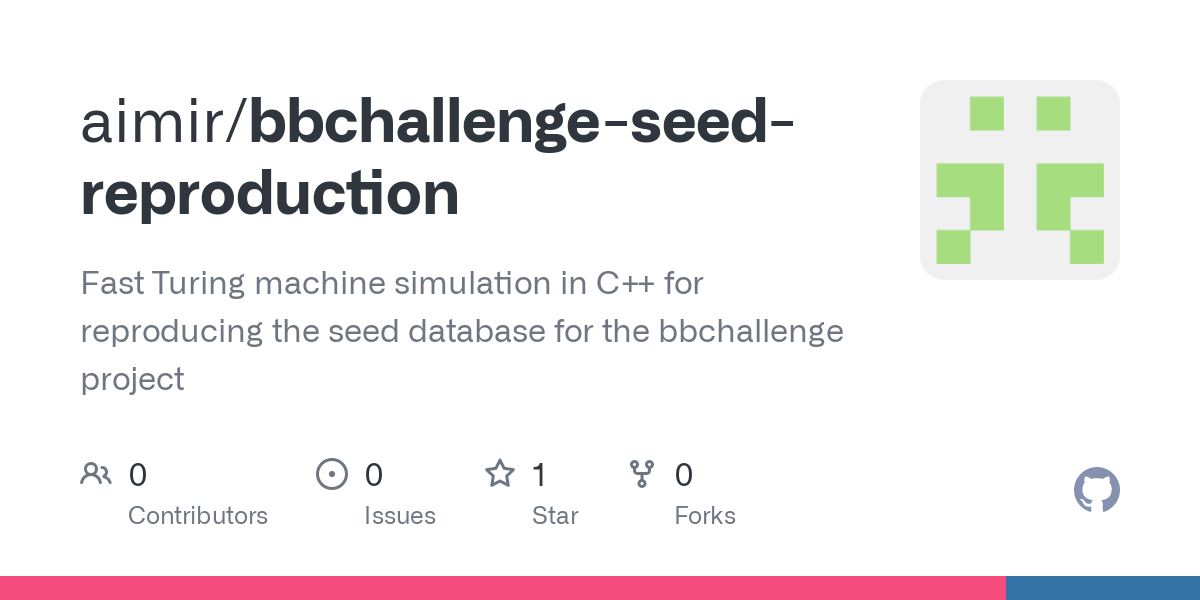 aimir/bbchallenge-seed-reproduction

Fast Turing machine simulation in C++ for reproducing the seed database for the bbchallenge project

0
Contributors

0
Issues

1
Star

0
Forks